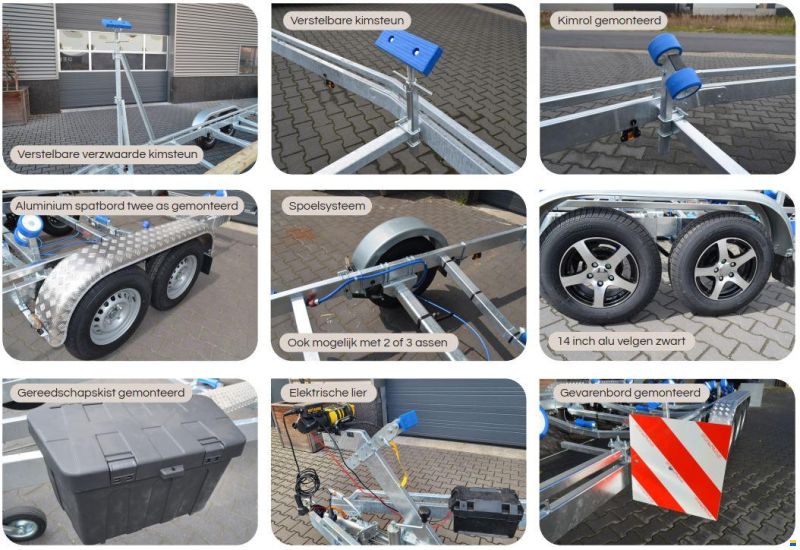 Verstelbare verzwaarde kimsteun

Verstelbare kimsteun

Kimrol gemonteerd

Aluminium spatbord twee as gemonteerd

Spoelsysteem

Ook mogelijk met 2 of 3 assen

14 inch alu velgen zwart

Gereedschapskist gemonteerd

Elektrische lier

Gevarenbord gemonteerd