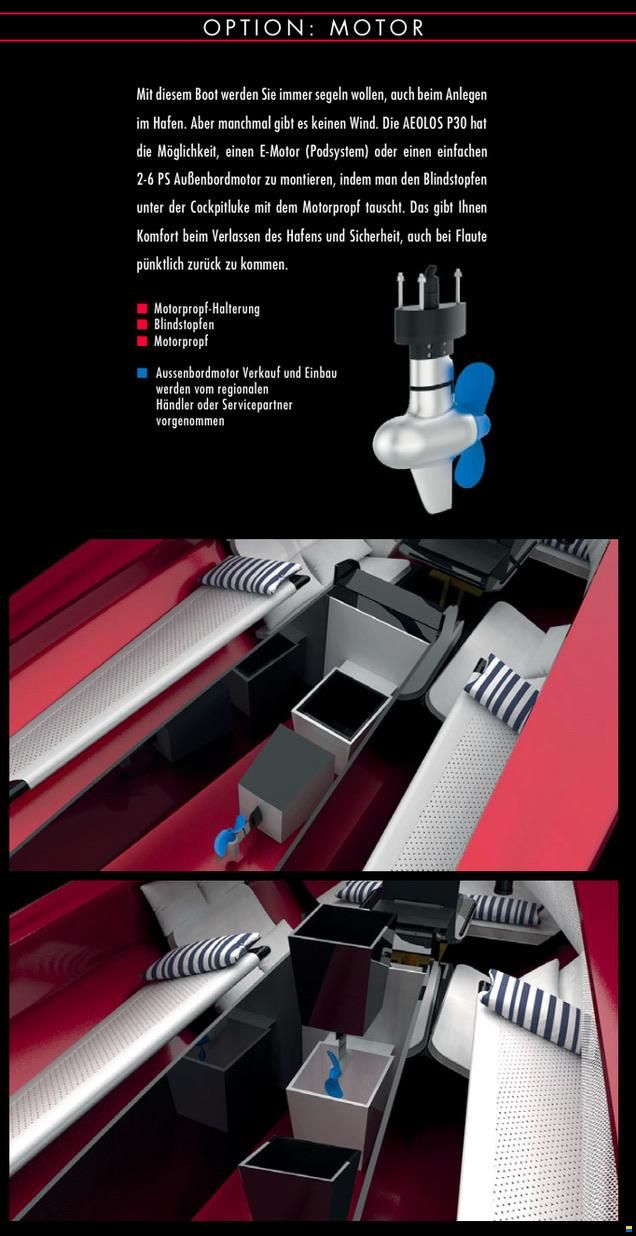 OPTION: MOTOR

Mit diesem Boot werden Sie immer segeln wollen, auch beim Anlegen im Hafen. Aber manchmal gibt es keinen Wind. Die AEOLOS P30 hat die Möglichkeit, einen E-Motor (Podsystem) oder einen einfachen 2-6 PS Außenbordmotor zu montieren, indem man den Blindstopfen unter der Cockpitluke mit dem Motorpropf tauscht. Das gibt Ihnen Komfort beim Verlassen des Hafens und Sicherheit, auch bei Flaute pünktlich zurück zu kommen.

Motorpropf-Halterung
Blindstopfen
Motorpropf

Aussenbordmotor Verkauf und Einbau werden vom regionalen Händler oder Servicepartner vorgenommen