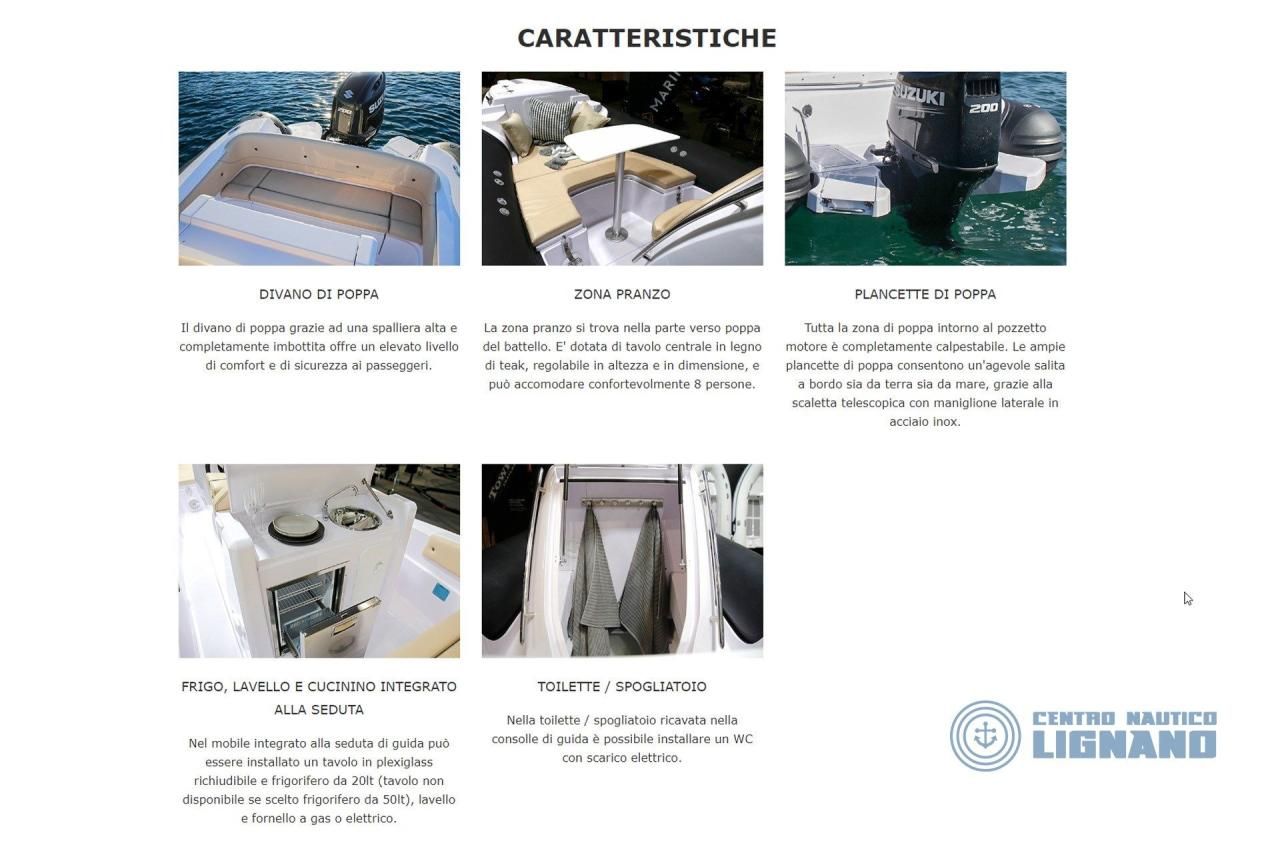 CARATTERISTICHE

SUZUKI 200

DIVANO DI POPPA

Il divano di poppa grazie ad una spalliera alta e completamente imbottita offre un elevato livello di comfort e di sicurezza ai passeggeri.

ZONA PRANZO

La zona pranzo si trova nella parte verso poppa del battello. E' dotata di tavolo centrale in legno di teak, regolabile in altezza e in dimensione, e può accomodare confortevolmente 8 persone.

PLANCETTE DI POPPA

Tutta la zona di poppa intorno al pozzetto motore è completamente calpestabile. Le ampie plancette di poppa consentono un'agevole salita a bordo sia da terra sia da mare, grazie alla scaletta telescopica con maniglione laterale in acciaio inox.

FRIGO, LAVELLO E CUCININO INTEGRATO ALLA SEDUTA

Nel mobile integrato alla seduta di guida può essere installato un tavolo in plexiglass richiudibile e frigorifero da 20lt (tavolo non disponibile se scelto frigorifero da 50lt), lavello e fornello a gas o elettrico.

TOILETTE / SPOGLIATOIO

Nella toilette / spogliatoio ricavata nella consolle di guida è possibile installare un WC con scarico elettrico.

CENTRO NAUTICO LIGNANO